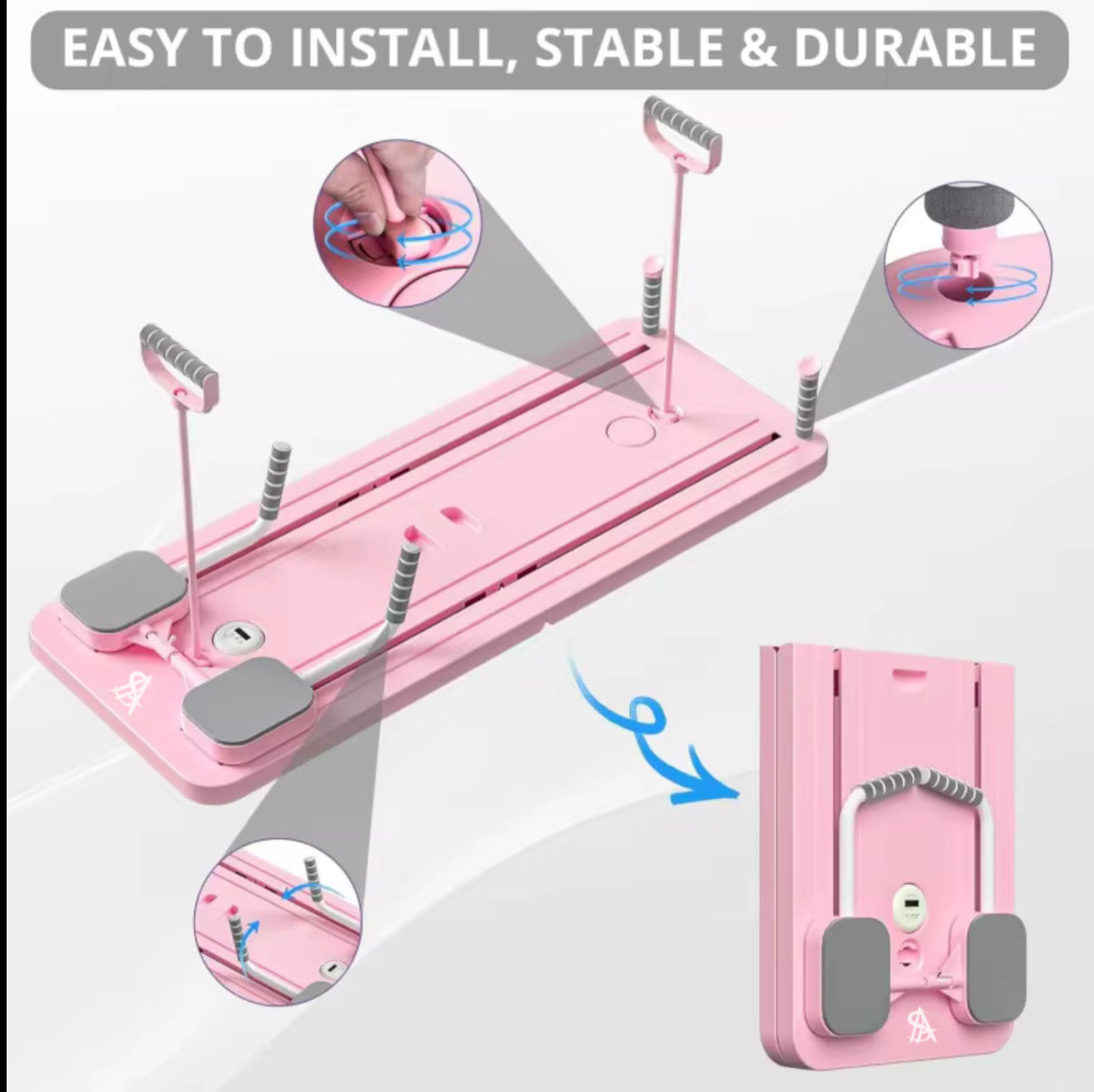 EASY TO INSTALL, STABLE & DURABLE